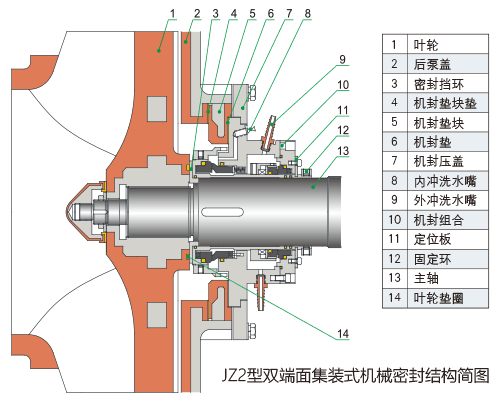 1 2 3 4 5 6 7 8

9

10

11

12

13

14

| 1 | 叶轮 |
|---|---|
| 2 | 后泵盖 |
| 3 | 密封挡环 |
| 4 | 机封垫块垫 |
| 5 | 机封垫块 |
| 6 | 机封垫 |
| 7 | 机封压盖 |
| 8 | 内冲洗水嘴 |
| 9 | 外冲洗水嘴 |
| 10 | 机封组合 |
| 11 | 定位板 |
| 12 | 固定环 |
| 13 | 主轴 |
| 14 | 叶轮垫圈 |

JZ2型双端面集装式机械密封结构简图