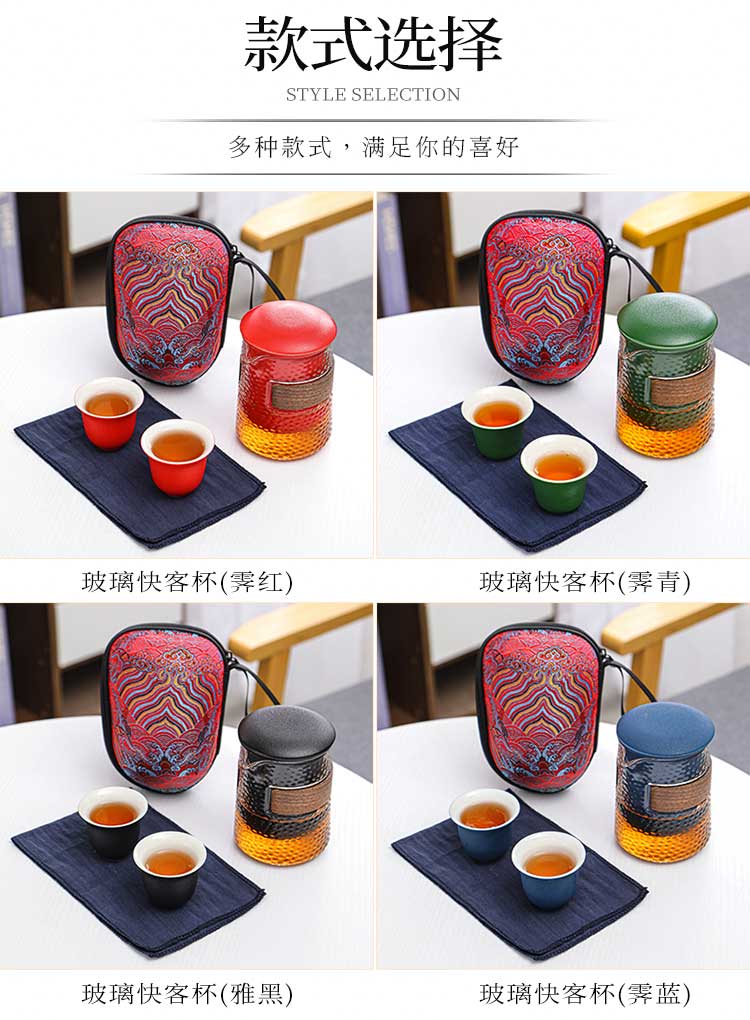 款式选择
STYLE SELECTION

多种款式，满足你的喜好

玻璃快客杯(霁红)

玻璃快客杯(霁青)

玻璃快客杯(雅黑)

玻璃快客杯(霁蓝)