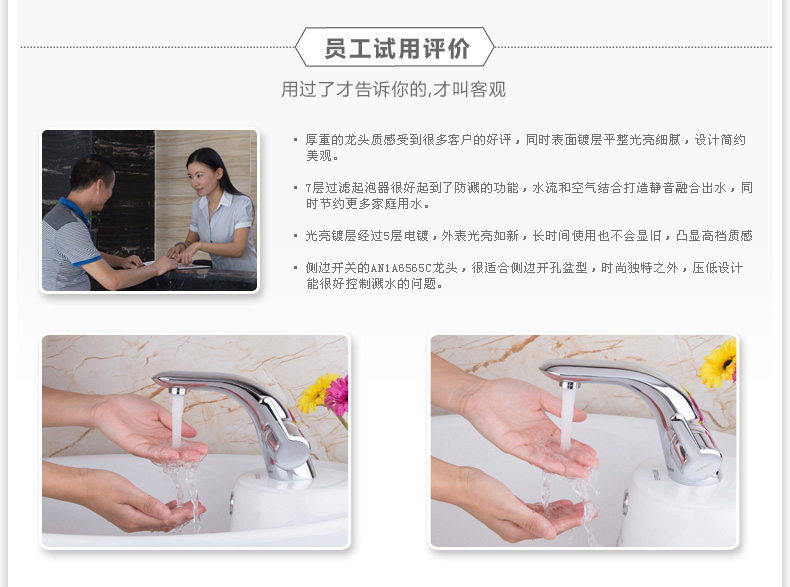 员工试用评价

用过了才告诉你的,才叫客观

▪ 厚重的龙头质感受到很多客户的好评，同时表面镀层平整光亮细腻，设计简约美观。

▪ 7层过滤起泡器很好起到了防溅的功能，水流和空气结合打造静音融合出水，同时节约更多家庭用水。

▪ 光亮镀层经过5层电镀，外表光亮如新，长时间使用也不会显旧，凸显高档质感

▪ 侧边开关的AN1A6565C龙头，很适合侧边开孔盆型，时尚独特之外，压低设计能很好控制溅水的问题。